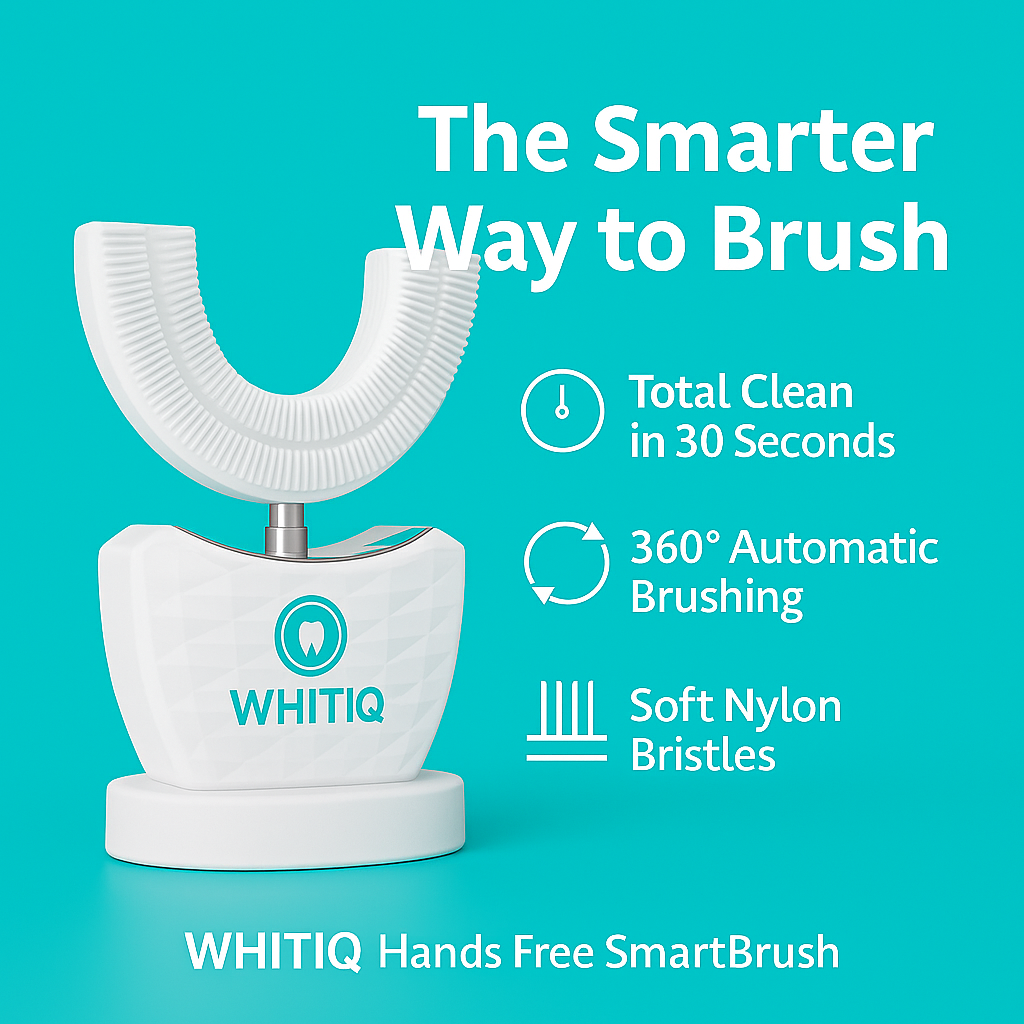 The Smarter Way to Brush

Total Clean in 30 Seconds

360° Automatic Brushing

Soft Nylon Bristles

WHITIQ

WHITIQ Hands Free SmartBrush